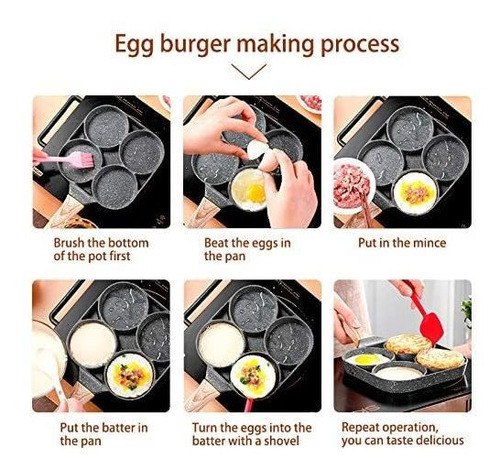 Egg burger making process

Brush the bottom of the pot first

Beat the eggs in the pan

Put in the mince

Put the batter in the pan

Turn the eggs into the batter with a shovel

Repeat operation, you can taste delicious